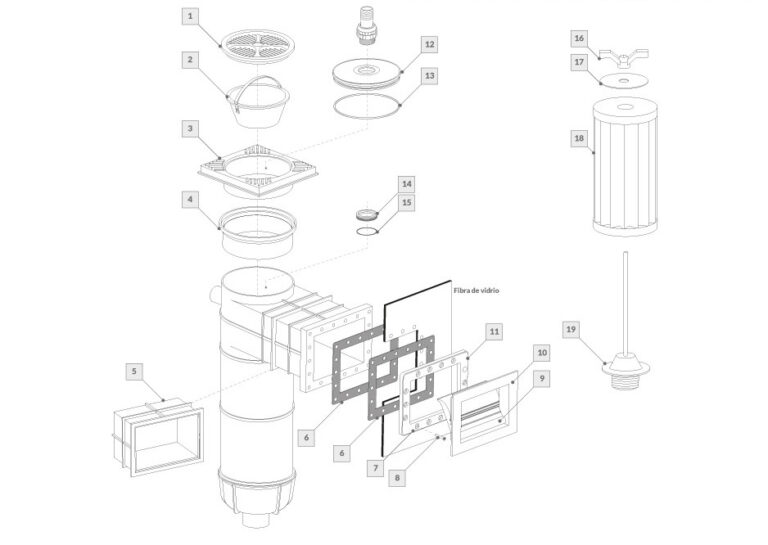 1
2
3
4
5
12
13
14
15
Fibra de vidrio
11
10
9
6
6
7
8
16
17
18
19