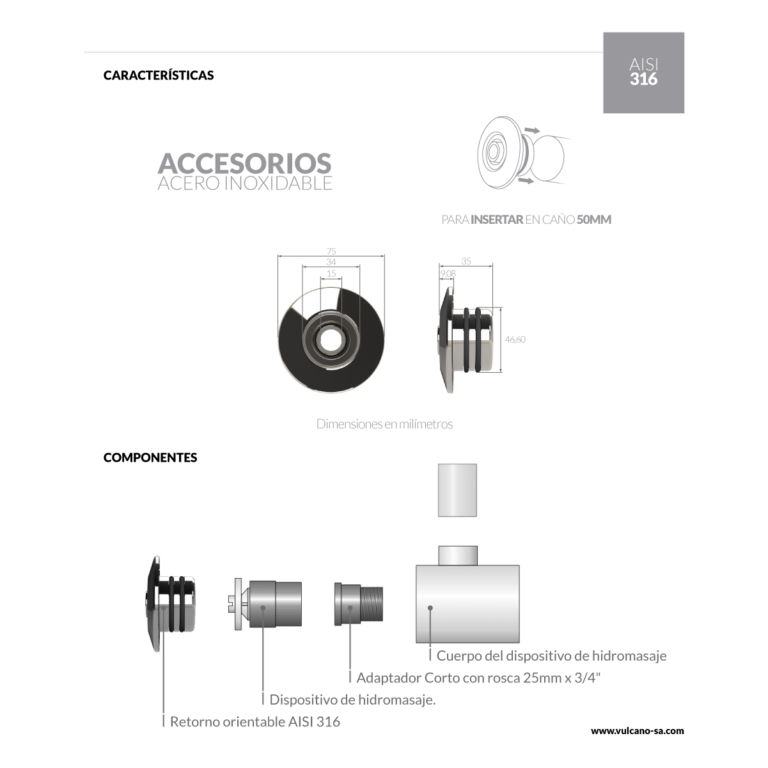 CARACTERÍSTICAS

AISI
316

ACCESORIOS
ACERO INOXIDABLE

PARA INSERTAR EN CAÑO 50MM

75
34
15

35
9,08
46,60

Dimensiones en milímetros

COMPONENTES

Cuerpo del dispositivo de hidromasaje

Adaptador Corto con rosca 25mm x 3/4"

Dispositivo de hidromasaje.

Retorno orientable AISI 316

www.vulcano-sa.com